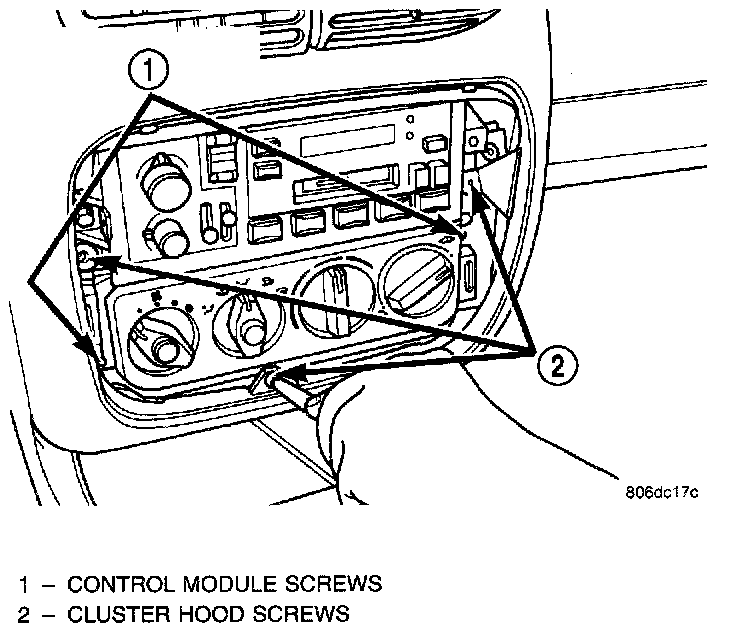 1

2

806dc17c

1 – CONTROL MODULE SCREWS
2 – CLUSTER HOOD SCREWS