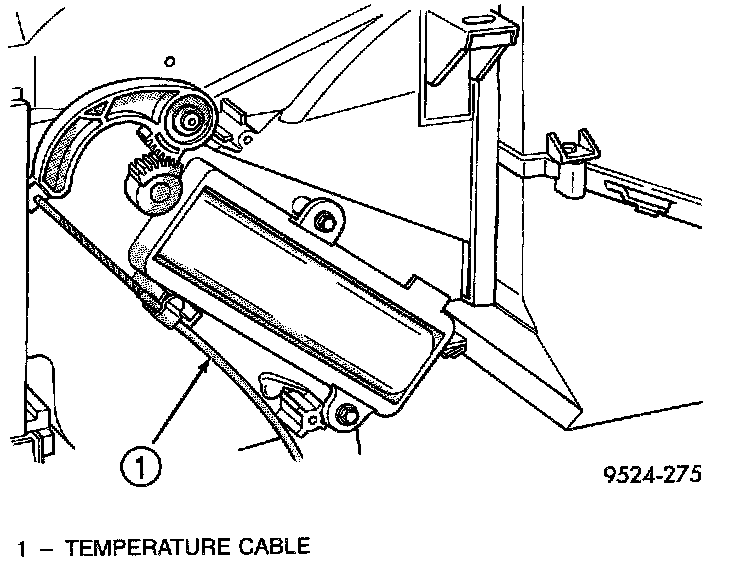 1

9524-275

1 – TEMPERATURE CABLE