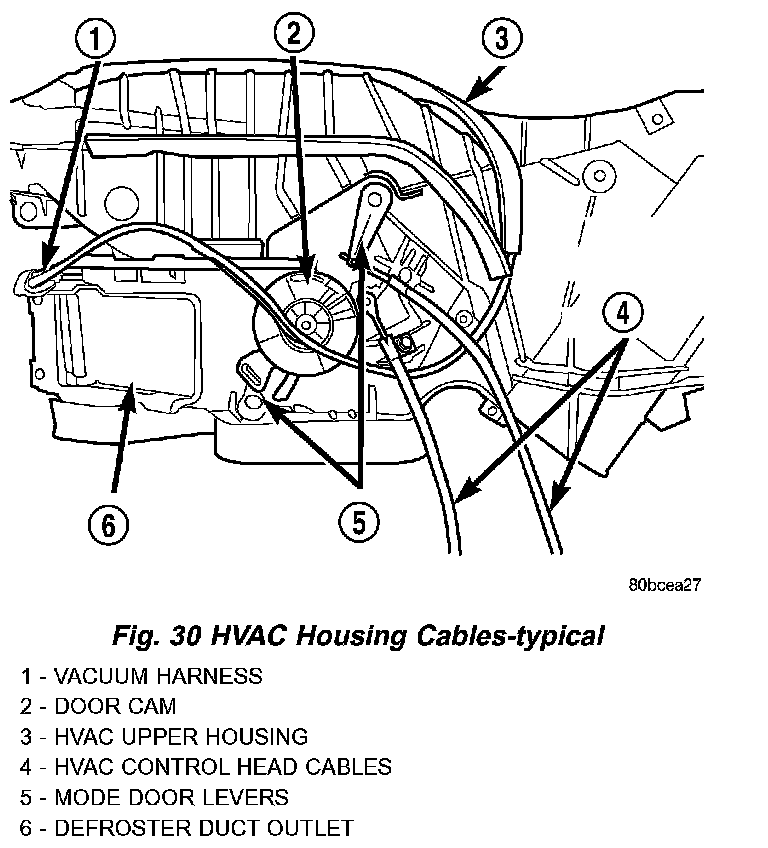 1
2
3
4
6
5

80bcea27

Fig. 30 HVAC Housing Cables-typical

1 - VACUUM HARNESS
2 - DOOR CAM
3 - HVAC UPPER HOUSING
4 - HVAC CONTROL HEAD CABLES
5 - MODE DOOR LEVERS
6 - DEFROSTER DUCT OUTLET