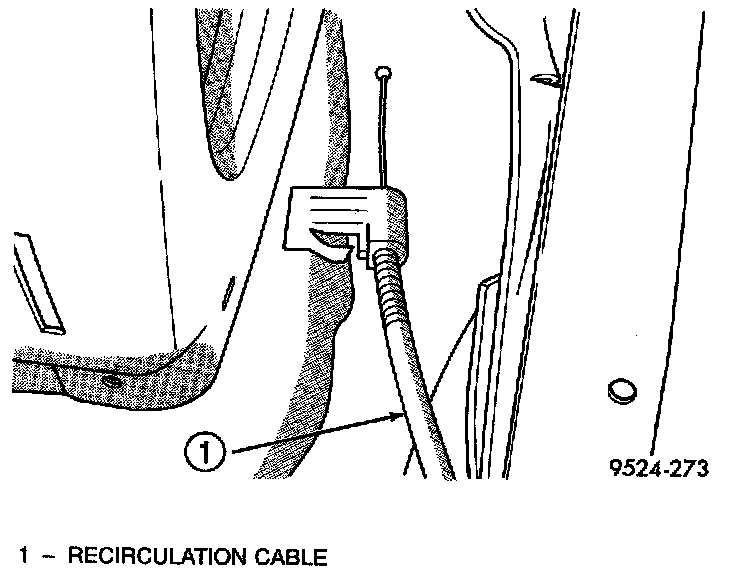 1

9524-273

1 – RECIRCULATION CABLE