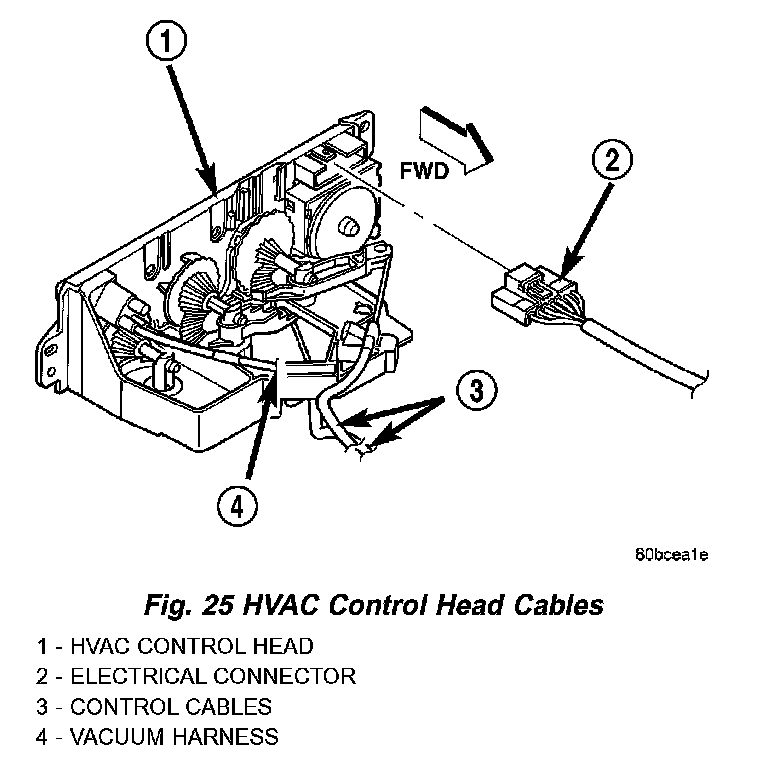 1

FWD

2

3

4

80bcea1e

Fig. 25 HVAC Control Head Cables

1 - HVAC CONTROL HEAD
2 - ELECTRICAL CONNECTOR
3 - CONTROL CABLES
4 - VACUUM HARNESS