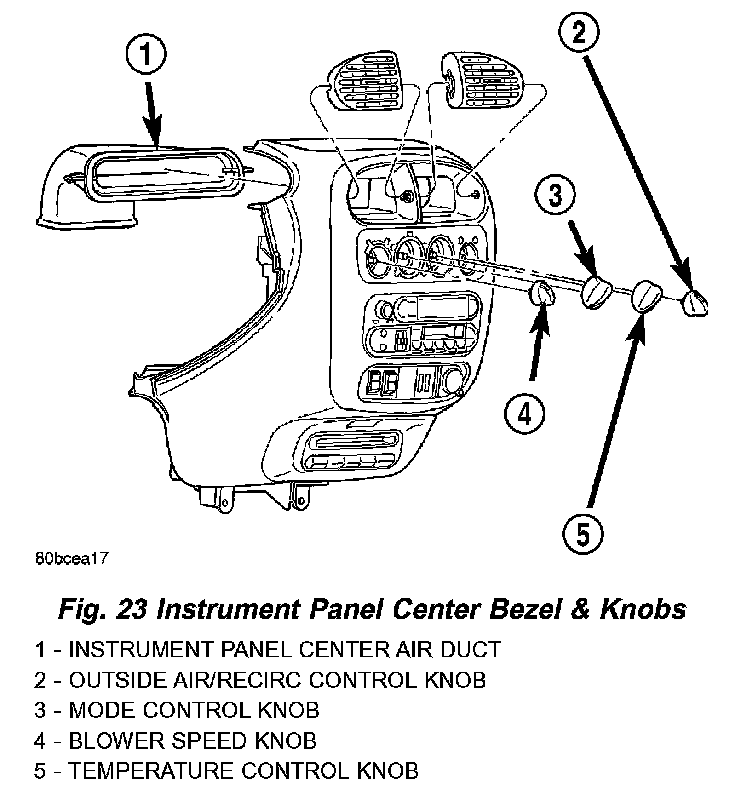 1

2

3

4

5

80bcea17

Fig. 23 Instrument Panel Center Bezel & Knobs

1 - INSTRUMENT PANEL CENTER AIR DUCT
2 - OUTSIDE AIR/RECIRC CONTROL KNOB
3 - MODE CONTROL KNOB
4 - BLOWER SPEED KNOB
5 - TEMPERATURE CONTROL KNOB