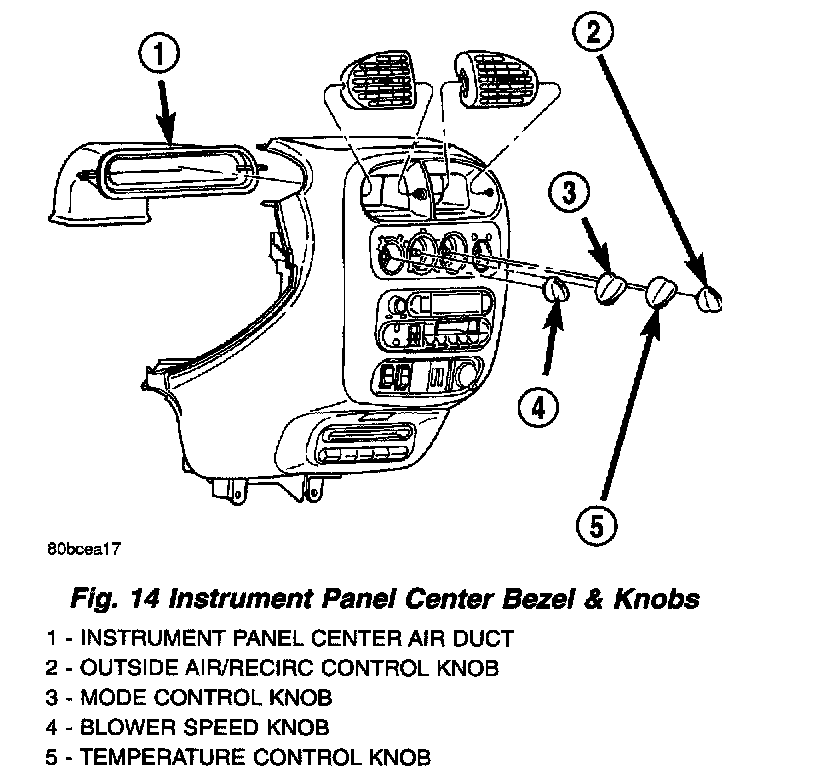 1

2

3

4

5

80bcea17

Fig. 14 Instrument Panel Center Bezel & Knobs

1 - INSTRUMENT PANEL CENTER AIR DUCT
2 - OUTSIDE AIR/RECIRC CONTROL KNOB
3 - MODE CONTROL KNOB
4 - BLOWER SPEED KNOB
5 - TEMPERATURE CONTROL KNOB