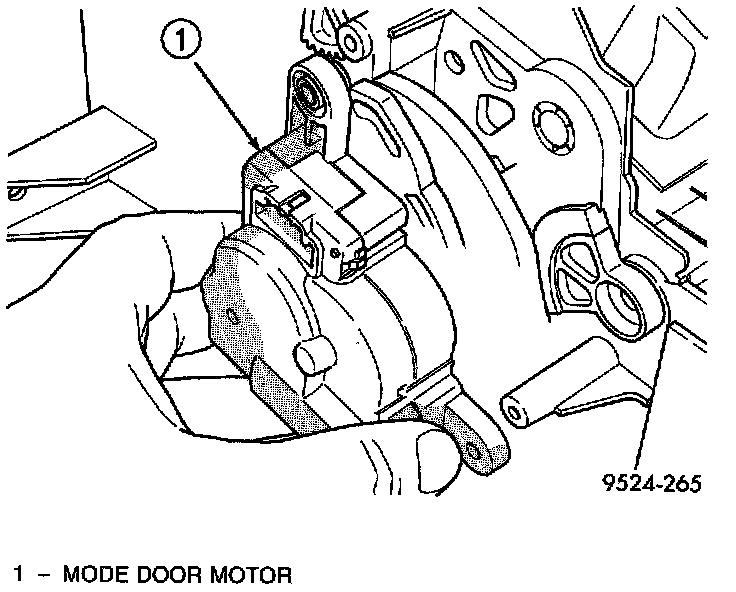 1

9524-265

1 – MODE DOOR MOTOR