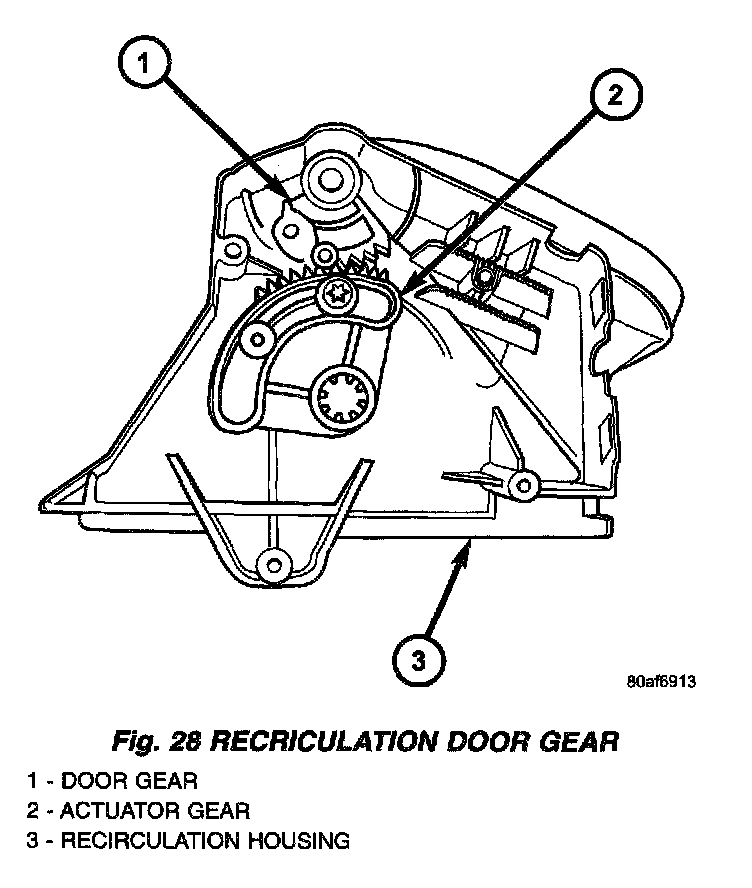 1

2

3

80af6913

Fig. 28 RECRICULATION DOOR GEAR

1 - DOOR GEAR
2 - ACTUATOR GEAR
3 - RECIRCULATION HOUSING