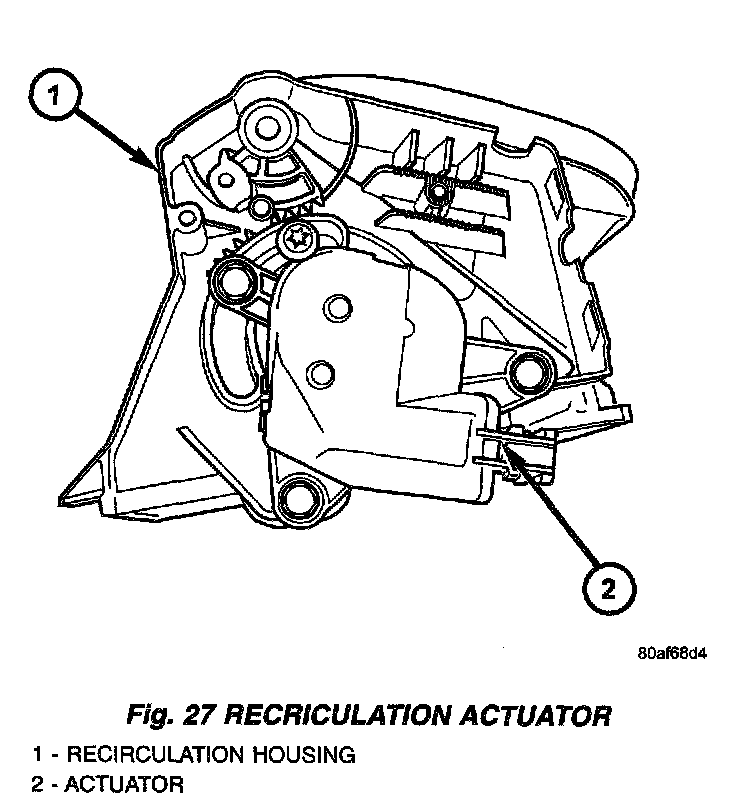 1

2

80af68d4

Fig. 27 RECRICULATION ACTUATOR

1 - RECIRCULATION HOUSING
2 - ACTUATOR