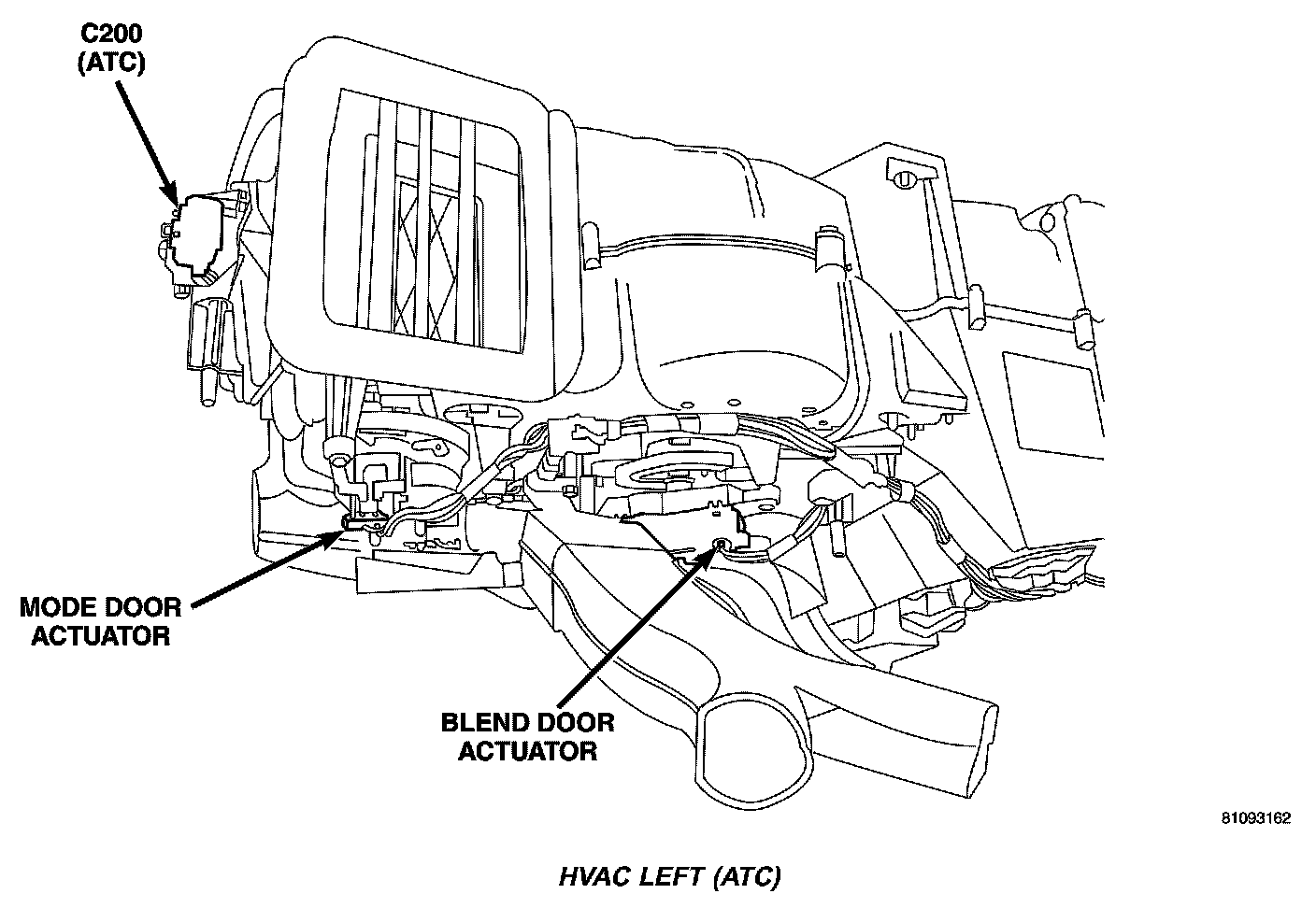 C200
(ATC)

MODE DOOR
ACTUATOR

BLEND DOOR
ACTUATOR

81093162

HVAC LEFT (ATC)