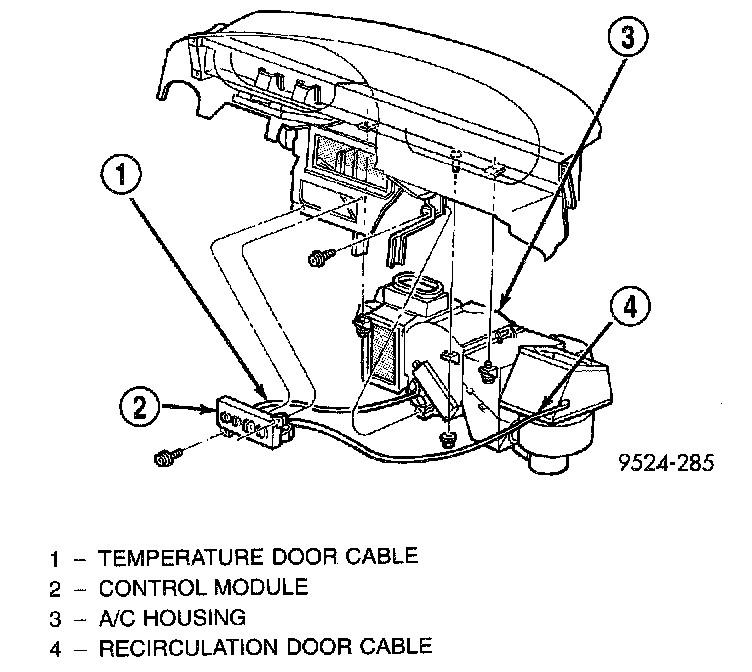 3

1

4

2

9524-285

1 – TEMPERATURE DOOR CABLE
2 – CONTROL MODULE
3 – A/C HOUSING
4 – RECIRCULATION DOOR CABLE