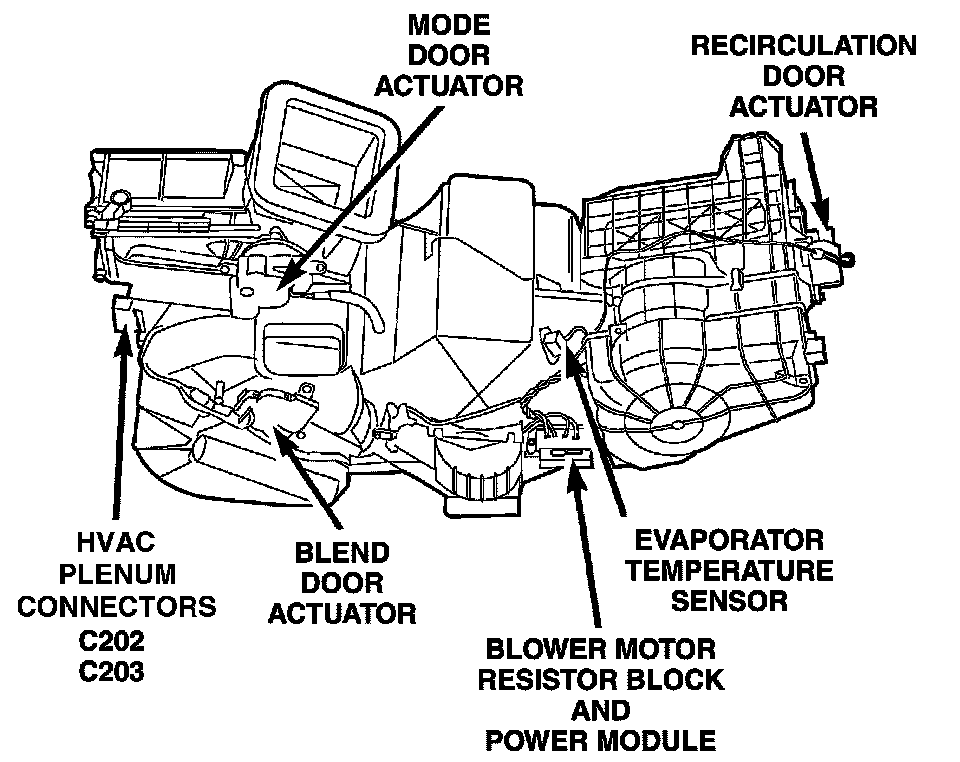 MODE DOOR ACTUATOR

RECIRCULATION DOOR ACTUATOR

HVAC PLENUM CONNECTORS C202 C203

BLEND DOOR ACTUATOR

EVAPORATOR TEMPERATURE SENSOR

BLOWER MOTOR RESISTOR BLOCK AND POWER MODULE