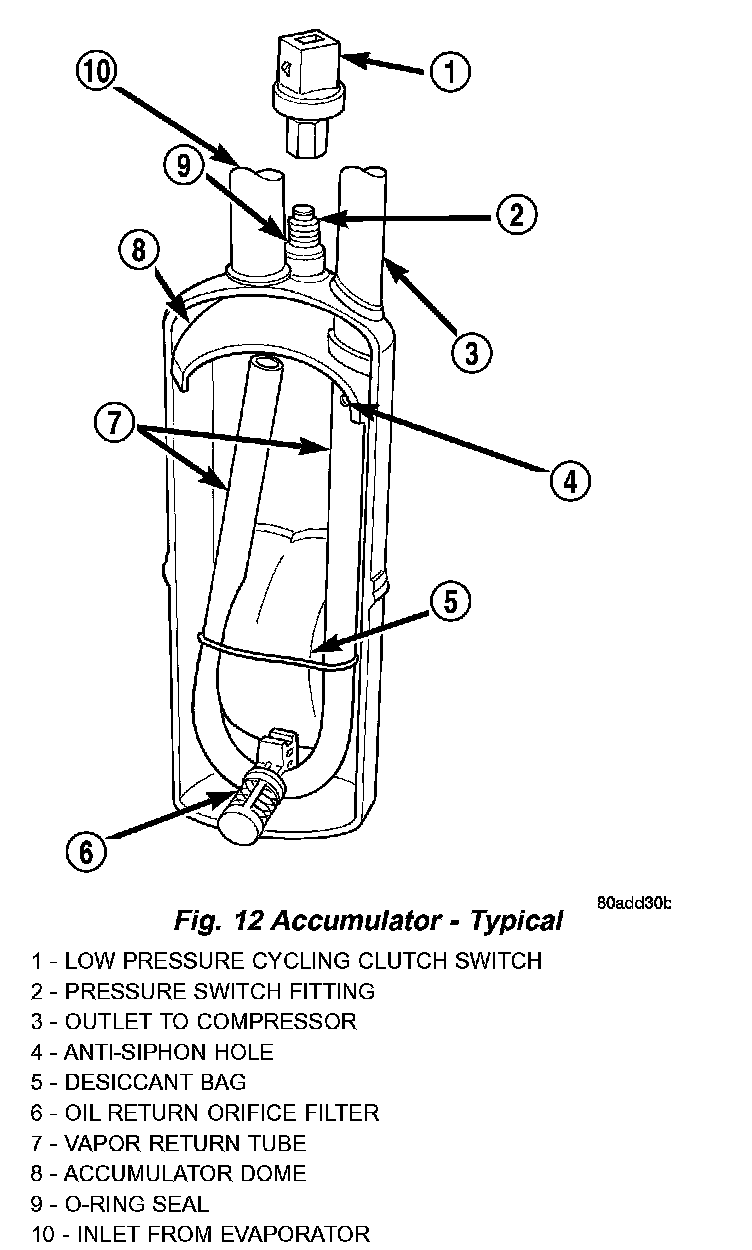 10
1
9
2
8
3
7
4
5
6

80add30b

Fig. 12 Accumulator - Typical

1 - LOW PRESSURE CYCLING CLUTCH SWITCH
2 - PRESSURE SWITCH FITTING
3 - OUTLET TO COMPRESSOR
4 - ANTI-SIPHON HOLE
5 - DESICCANT BAG
6 - OIL RETURN ORIFICE FILTER
7 - VAPOR RETURN TUBE
8 - ACCUMULATOR DOME
9 - O-RING SEAL
10 - INLET FROM EVAPORATOR