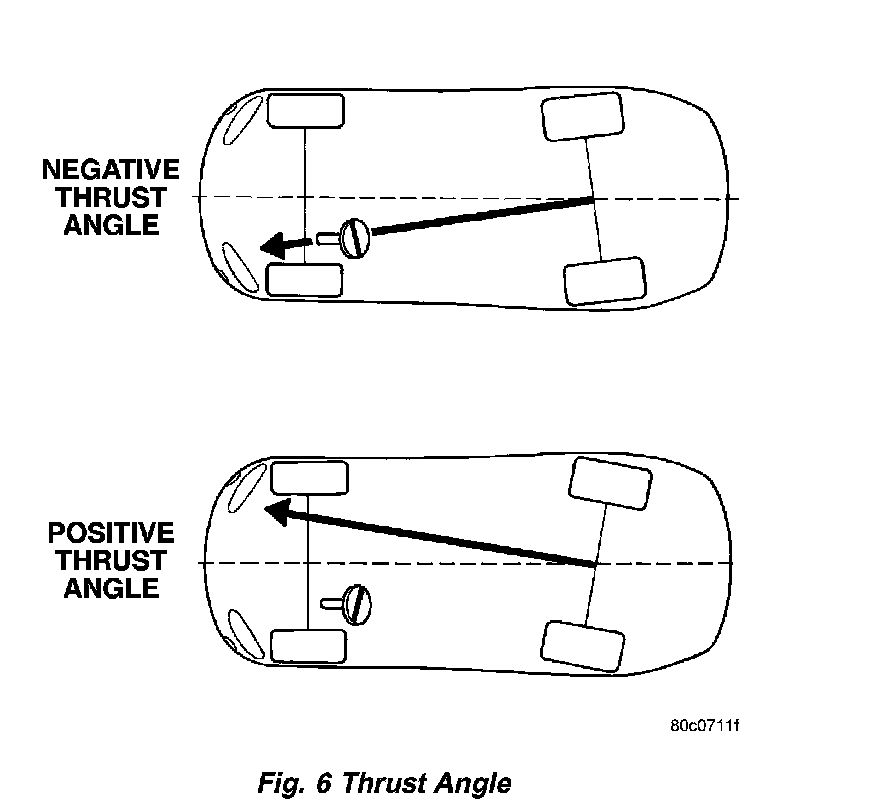 NEGATIVE THRUST ANGLE

POSITIVE THRUST ANGLE

80c0711f

Fig. 6 Thrust Angle