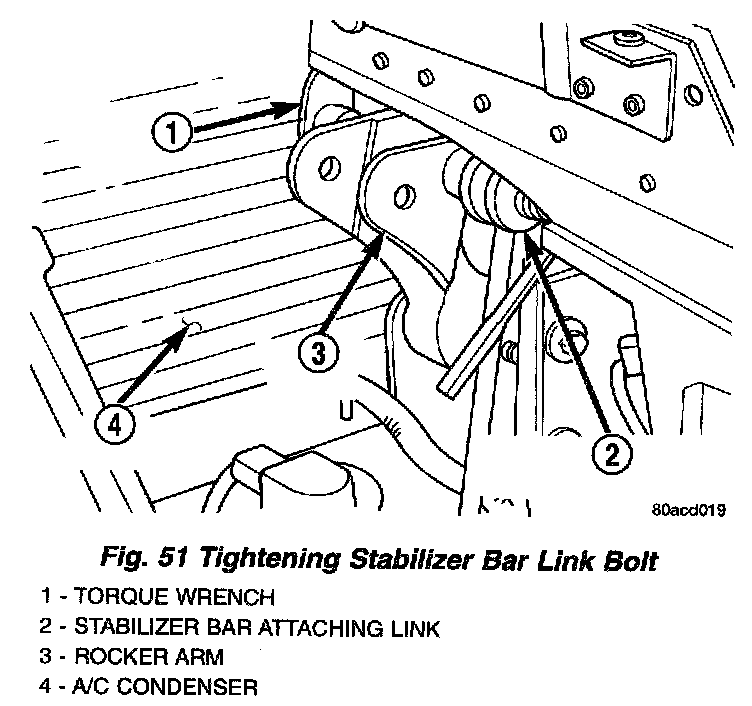 1
3
4
2
80acd019

Fig. 51 Tightening Stabilizer Bar Link Bolt

1 - TORQUE WRENCH
2 - STABILIZER BAR ATTACHING LINK
3 - ROCKER ARM
4 - A/C CONDENSER