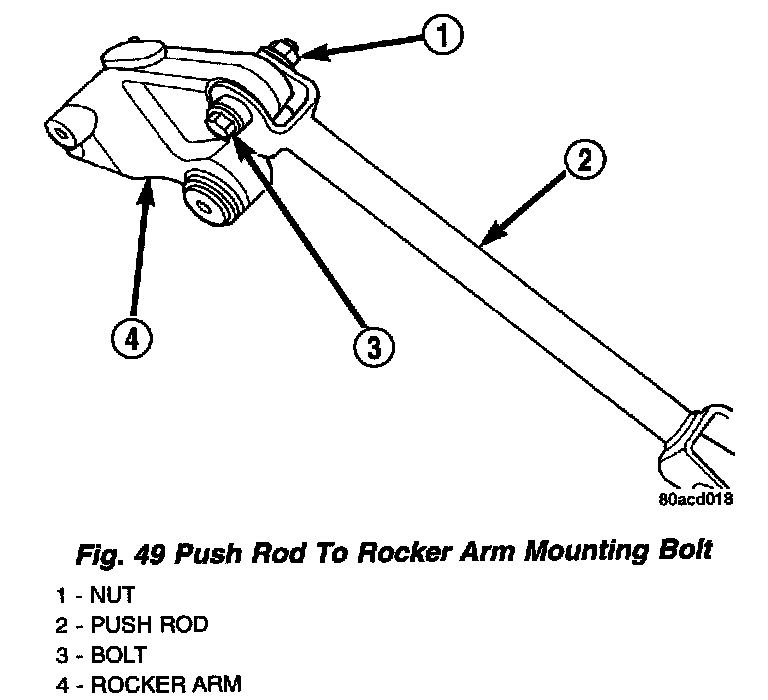 1

2

4

3

80acd018

Fig. 49 Push Rod To Rocker Arm Mounting Bolt

1 - NUT
2 - PUSH ROD
3 - BOLT
4 - ROCKER ARM