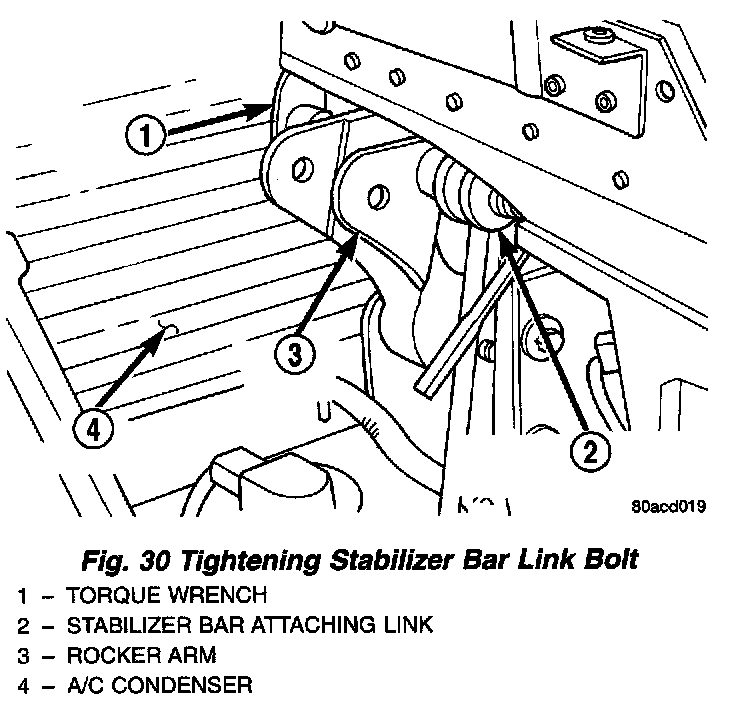 1
3
4
2
80acd019

Fig. 30 Tightening Stabilizer Bar Link Bolt
1 – TORQUE WRENCH
2 – STABILIZER BAR ATTACHING LINK
3 – ROCKER ARM
4 – A/C CONDENSER