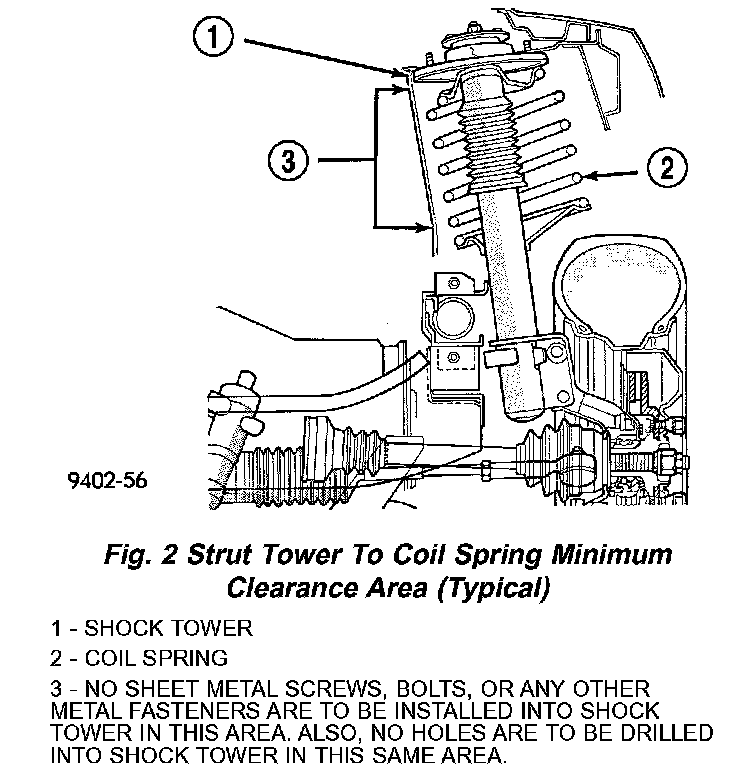 1

3

2

9402-56

Fig. 2 Strut Tower To Coil Spring Minimum Clearance Area (Typical)

1 - SHOCK TOWER

2 - COIL SPRING

3 - NO SHEET METAL SCREWS, BOLTS, OR ANY OTHER METAL FASTENERS ARE TO BE INSTALLED INTO SHOCK TOWER IN THIS AREA. ALSO, NO HOLES ARE TO BE DRILLED INTO SHOCK TOWER IN THIS SAME AREA.