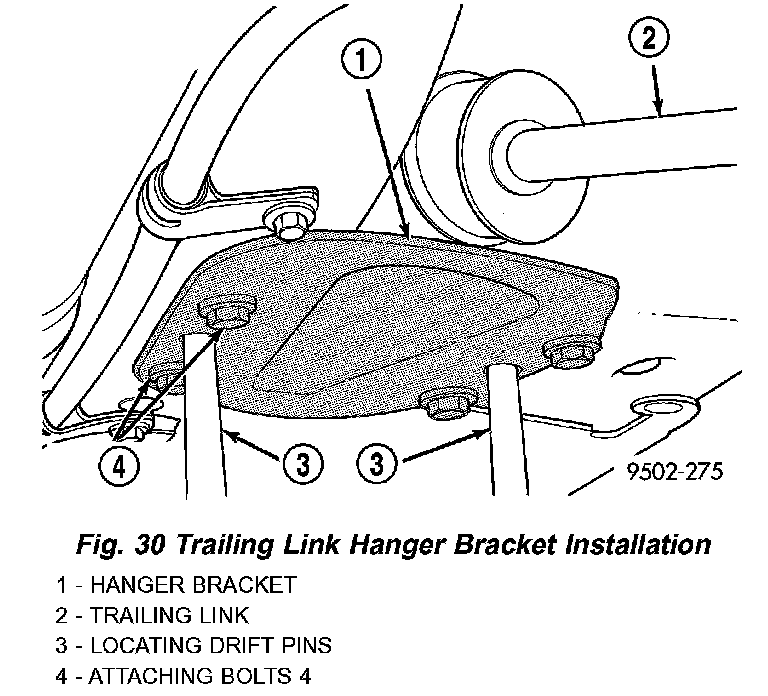 1
2
4
3
3
9502-275

Fig. 30 Trailing Link Hanger Bracket Installation

1 - HANGER BRACKET
2 - TRAILING LINK
3 - LOCATING DRIFT PINS
4 - ATTACHING BOLTS 4