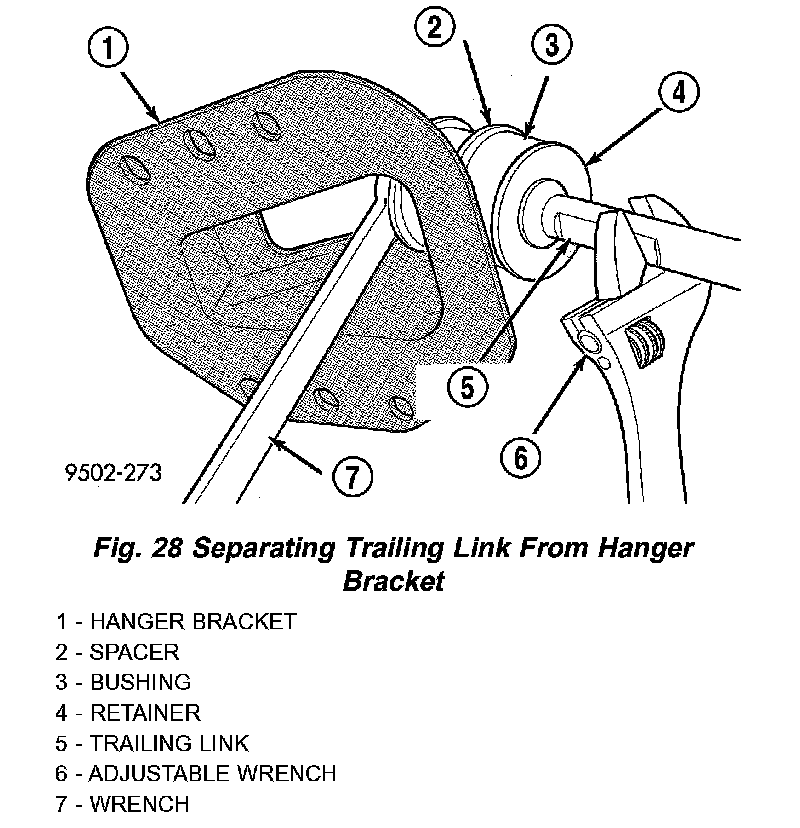 1
2
3
4
5
6
7
9502-273

Fig. 28 Separating Trailing Link From Hanger Bracket

1 - HANGER BRACKET
2 - SPACER
3 - BUSHING
4 - RETAINER
5 - TRAILING LINK
6 - ADJUSTABLE WRENCH
7 - WRENCH