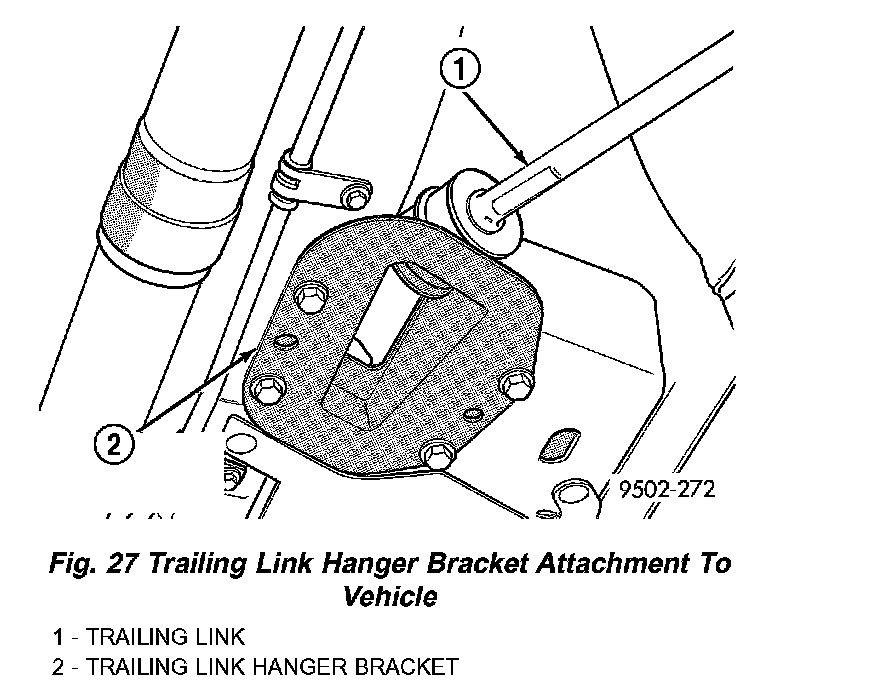 1

2

9502-272

Fig. 27 Trailing Link Hanger Bracket Attachment To Vehicle

1 - TRAILING LINK
2 - TRAILING LINK HANGER BRACKET