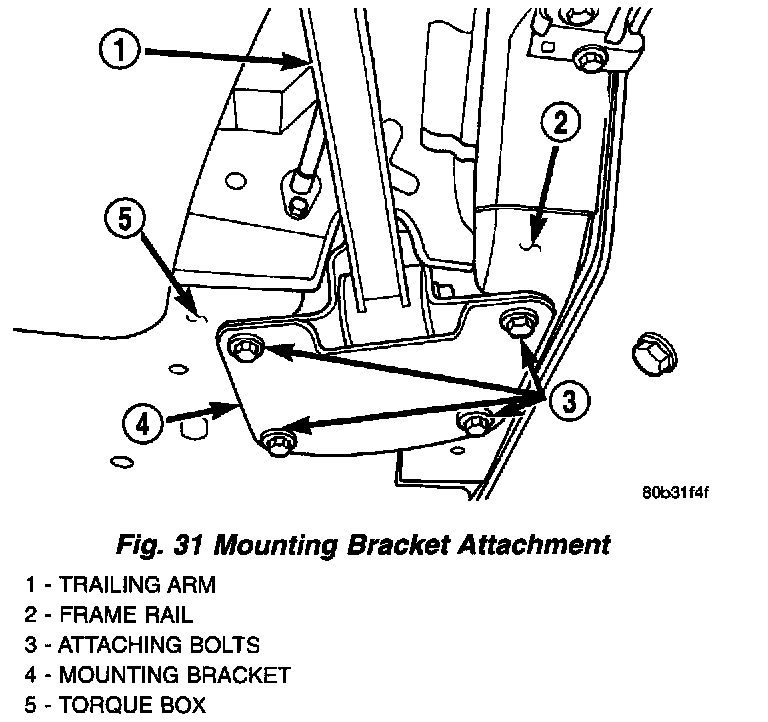 1
2
5
3
4
80b31f4f

Fig. 31 Mounting Bracket Attachment

1 - TRAILING ARM
2 - FRAME RAIL
3 - ATTACHING BOLTS
4 - MOUNTING BRACKET
5 - TORQUE BOX