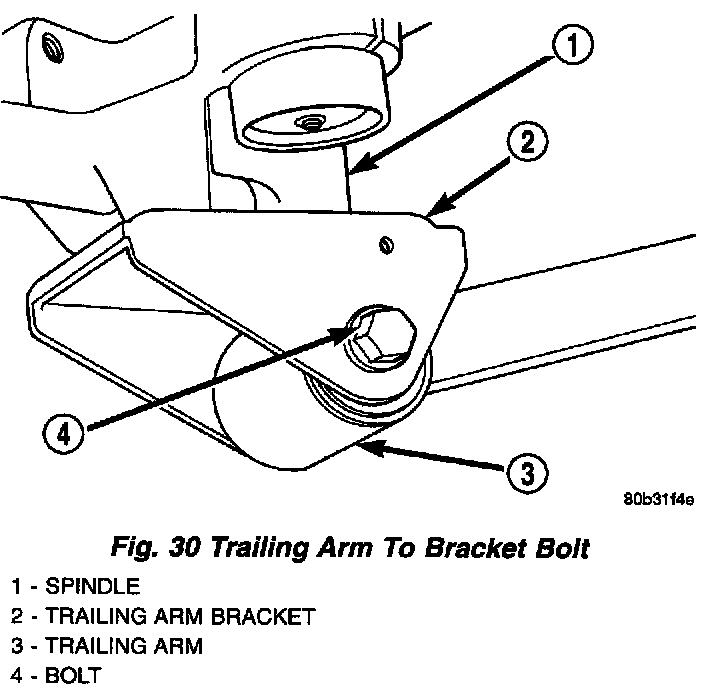 1

2

4

3

80b31f4e

Fig. 30 Trailing Arm To Bracket Bolt

1 - SPINDLE
2 - TRAILING ARM BRACKET
3 - TRAILING ARM
4 - BOLT