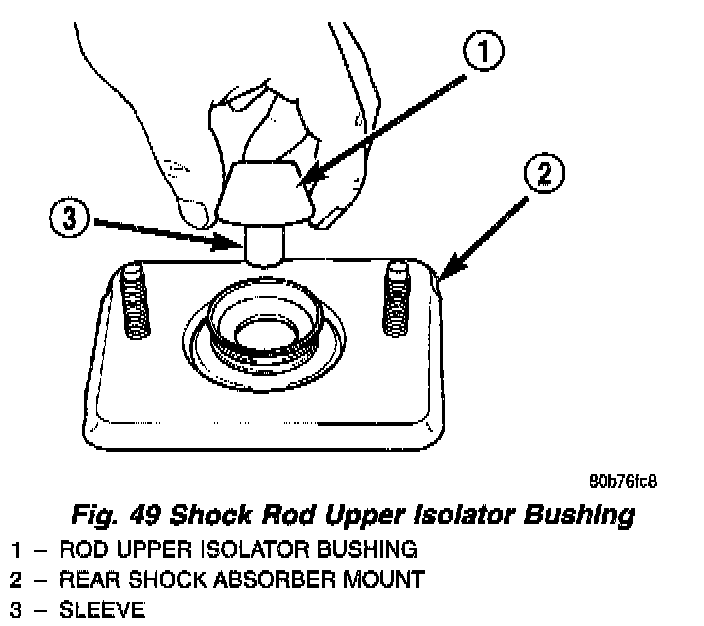 1

2

3

80b76fc8

Fig. 49 Shock Rod Upper Isolator Bushing

1 – ROD UPPER ISOLATOR BUSHING
2 – REAR SHOCK ABSORBER MOUNT
3 – SLEEVE