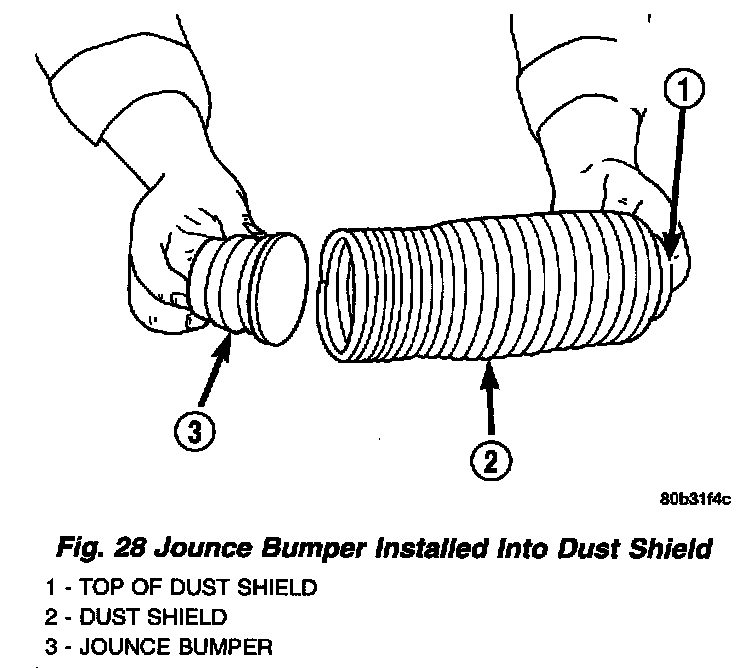 1

3

2

80b31f4c

Fig. 28 Jounce Bumper Installed Into Dust Shield

1 - TOP OF DUST SHIELD
2 - DUST SHIELD
3 - JOUNCE BUMPER