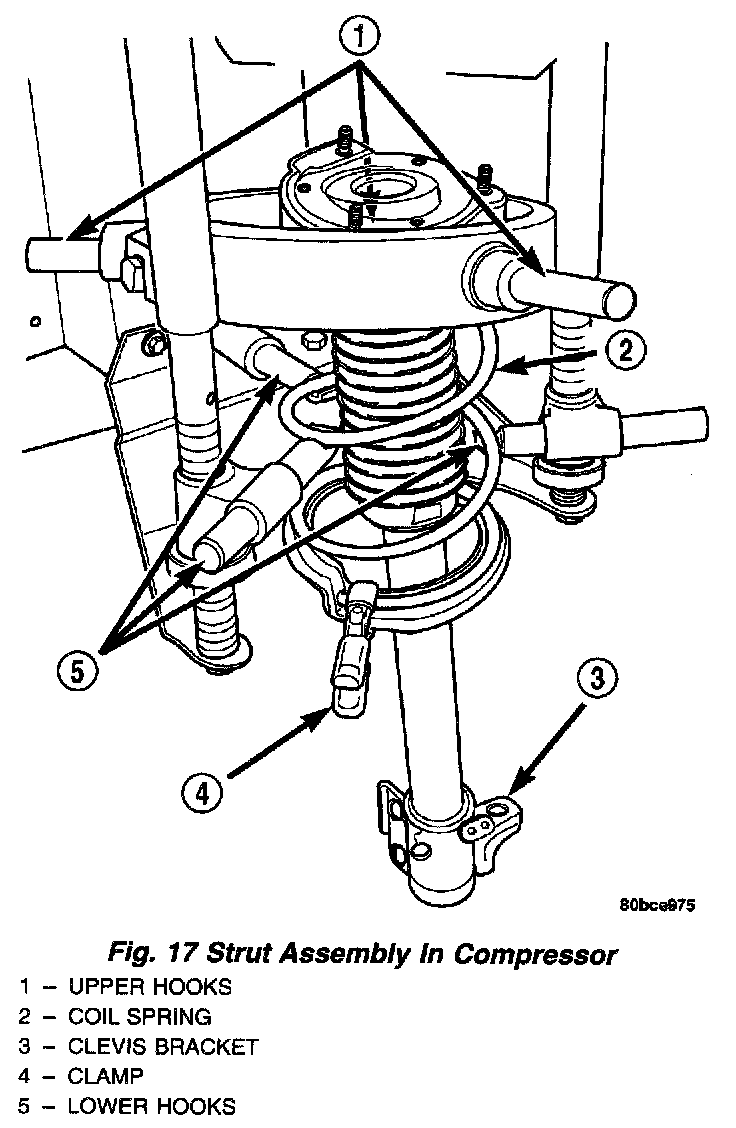 1

2

5

3

4

80bce975

Fig. 17 Strut Assembly In Compressor

1 – UPPER HOOKS
2 – COIL SPRING
3 – CLEVIS BRACKET
4 – CLAMP
5 – LOWER HOOKS