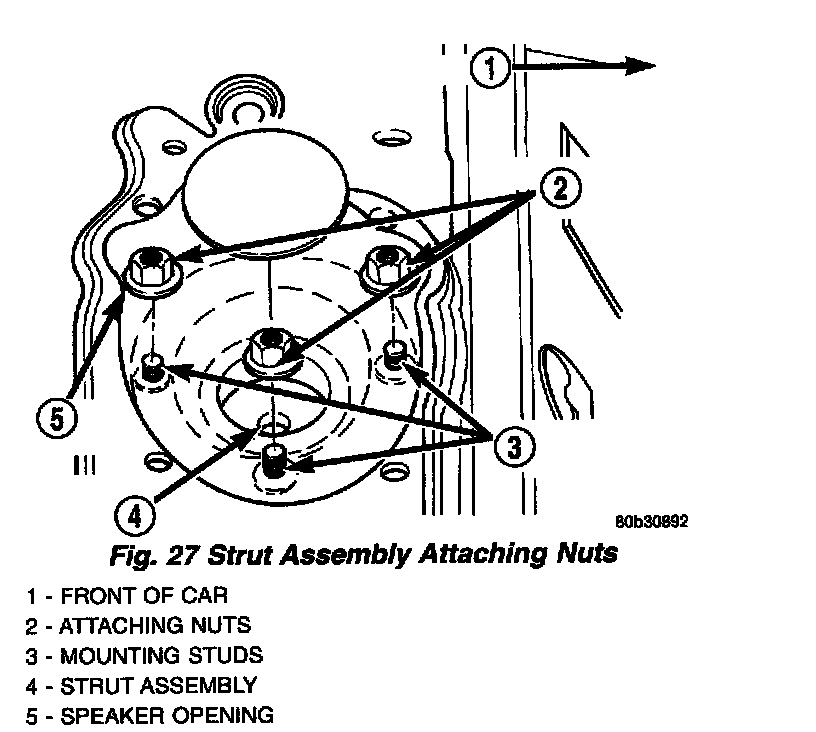 1

2

5

3

4

80b30892

Fig. 27 Strut Assembly Attaching Nuts

1 - FRONT OF CAR
2 - ATTACHING NUTS
3 - MOUNTING STUDS
4 - STRUT ASSEMBLY
5 - SPEAKER OPENING