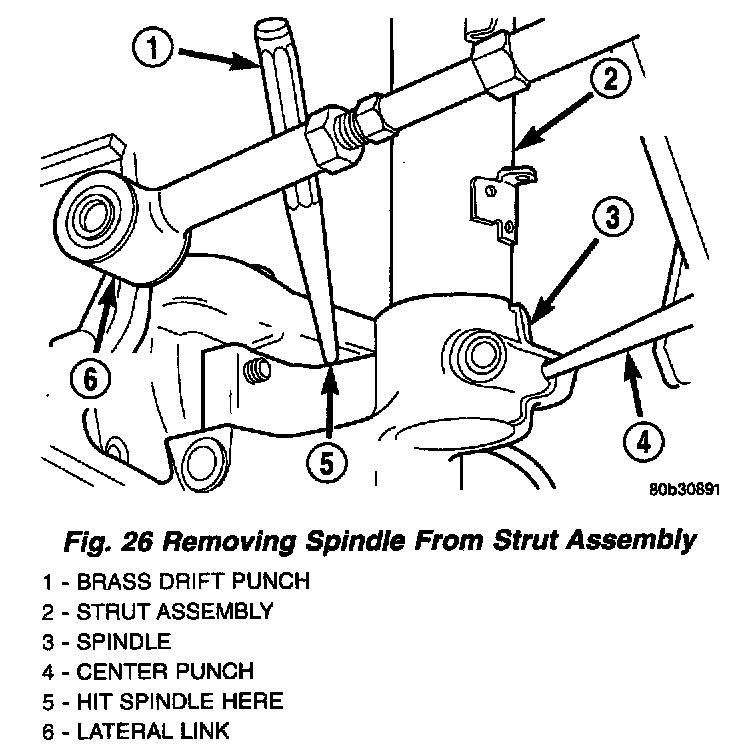 1
2
3
6
5
4
80b30891

Fig. 26 Removing Spindle From Strut Assembly

1 - BRASS DRIFT PUNCH
2 - STRUT ASSEMBLY
3 - SPINDLE
4 - CENTER PUNCH
5 - HIT SPINDLE HERE
6 - LATERAL LINK