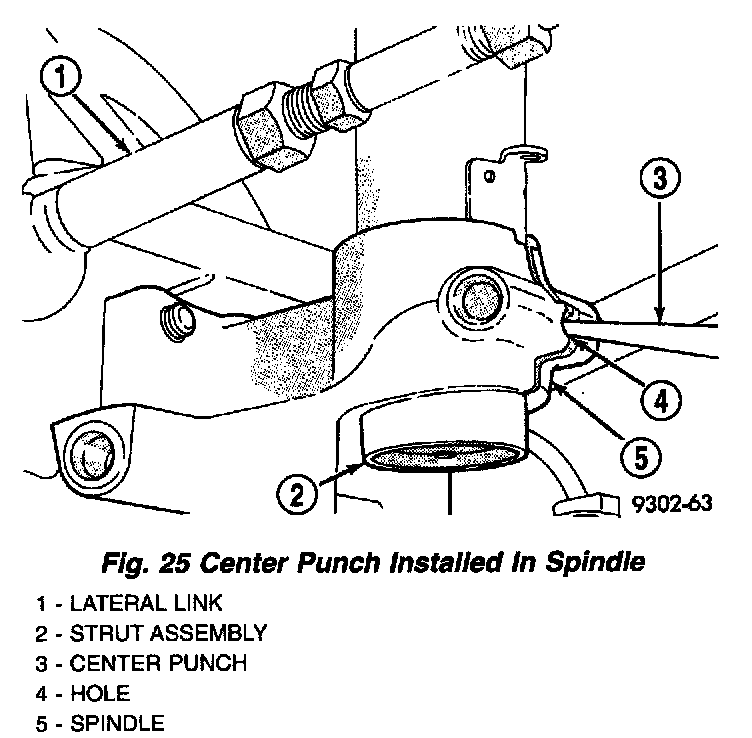 1
3
4
5
2
9302-63

Fig. 25 Center Punch Installed In Spindle

1 - LATERAL LINK
2 - STRUT ASSEMBLY
3 - CENTER PUNCH
4 - HOLE
5 - SPINDLE