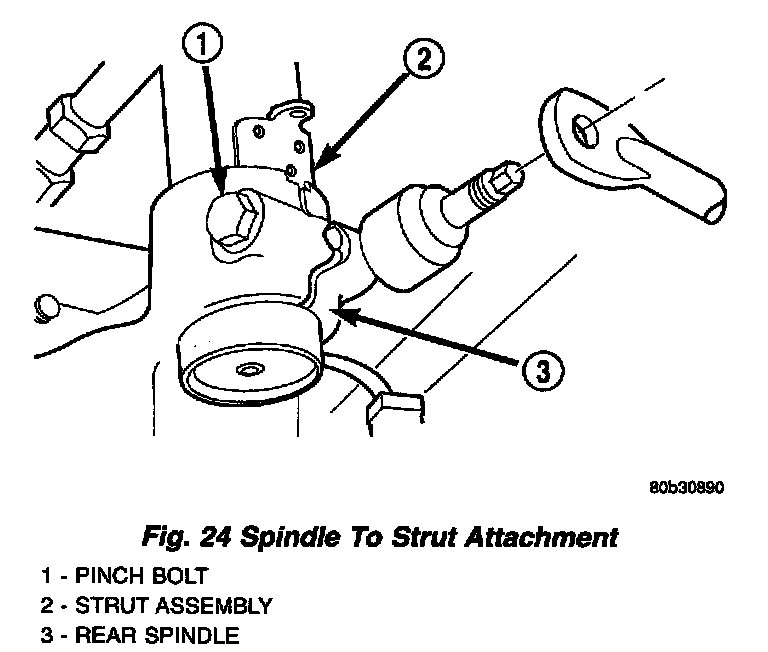 1

2

3

80b30890

Fig. 24 Spindle To Strut Attachment

1 - PINCH BOLT
2 - STRUT ASSEMBLY
3 - REAR SPINDLE