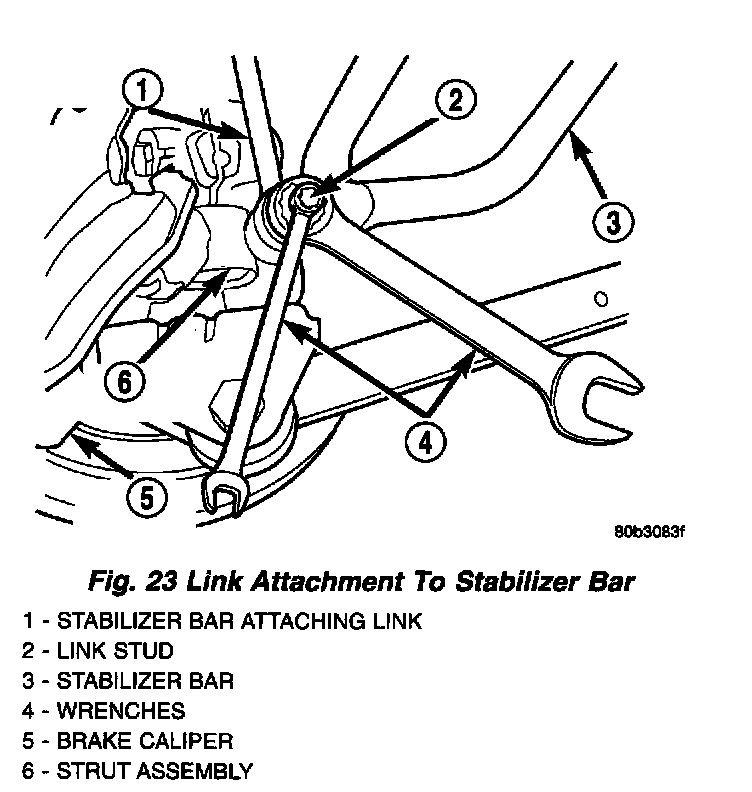 1
2
3
6
4
5
80b3083f

Fig. 23 Link Attachment To Stabilizer Bar

1 - STABILIZER BAR ATTACHING LINK
2 - LINK STUD
3 - STABILIZER BAR
4 - WRENCHES
5 - BRAKE CALIPER
6 - STRUT ASSEMBLY