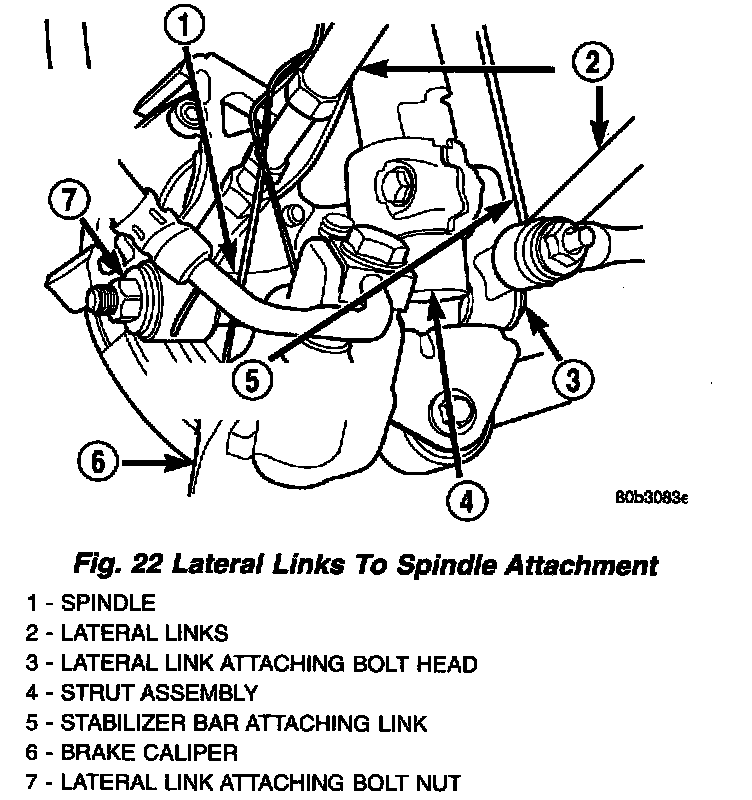 1
2
7
5
3
6
4
80b3083e

Fig. 22 Lateral Links To Spindle Attachment
1 - SPINDLE
2 - LATERAL LINKS
3 - LATERAL LINK ATTACHING BOLT HEAD
4 - STRUT ASSEMBLY
5 - STABILIZER BAR ATTACHING LINK
6 - BRAKE CALIPER
7 - LATERAL LINK ATTACHING BOLT NUT