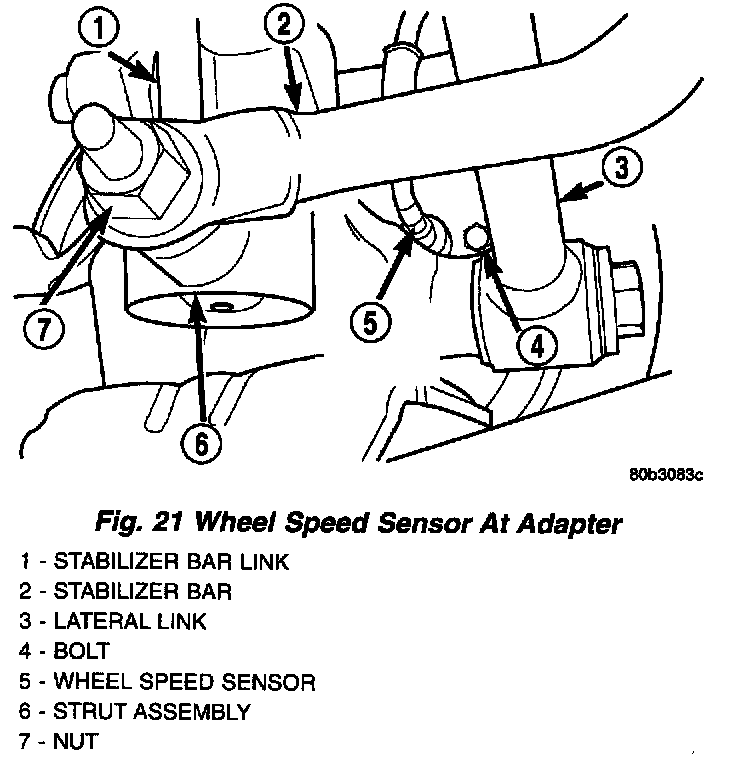 1
2
3
7
5
4
6
80b3083c

Fig. 21 Wheel Speed Sensor At Adapter

1 - STABILIZER BAR LINK
2 - STABILIZER BAR
3 - LATERAL LINK
4 - BOLT
5 - WHEEL SPEED SENSOR
6 - STRUT ASSEMBLY
7 - NUT