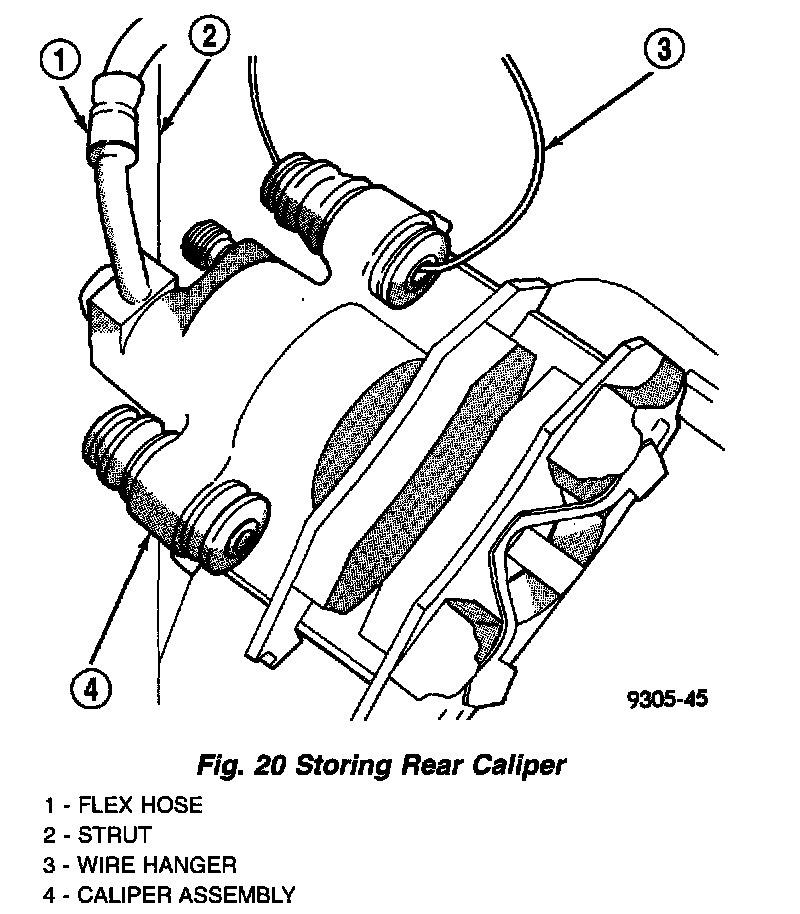 1
2
3
4
9305-45

Fig. 20 Storing Rear Caliper

1 - FLEX HOSE
2 - STRUT
3 - WIRE HANGER
4 - CALIPER ASSEMBLY