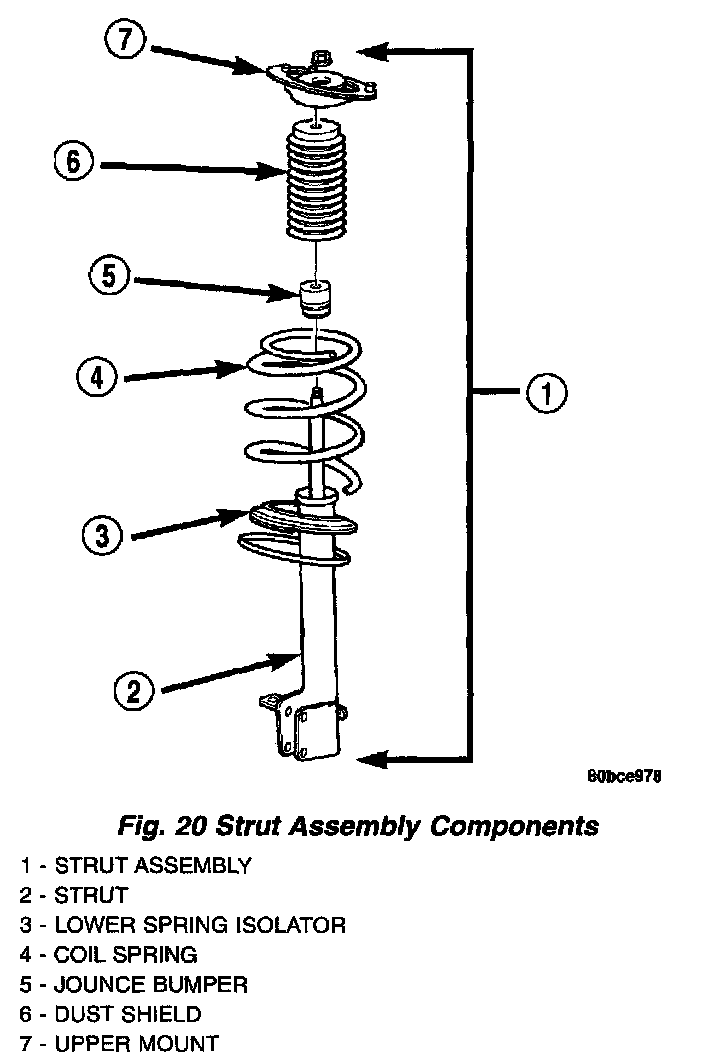 7

6

5

4

1

3

2

80bce978

Fig. 20 Strut Assembly Components

1 - STRUT ASSEMBLY
2 - STRUT
3 - LOWER SPRING ISOLATOR
4 - COIL SPRING
5 - JOUNCE BUMPER
6 - DUST SHIELD
7 - UPPER MOUNT