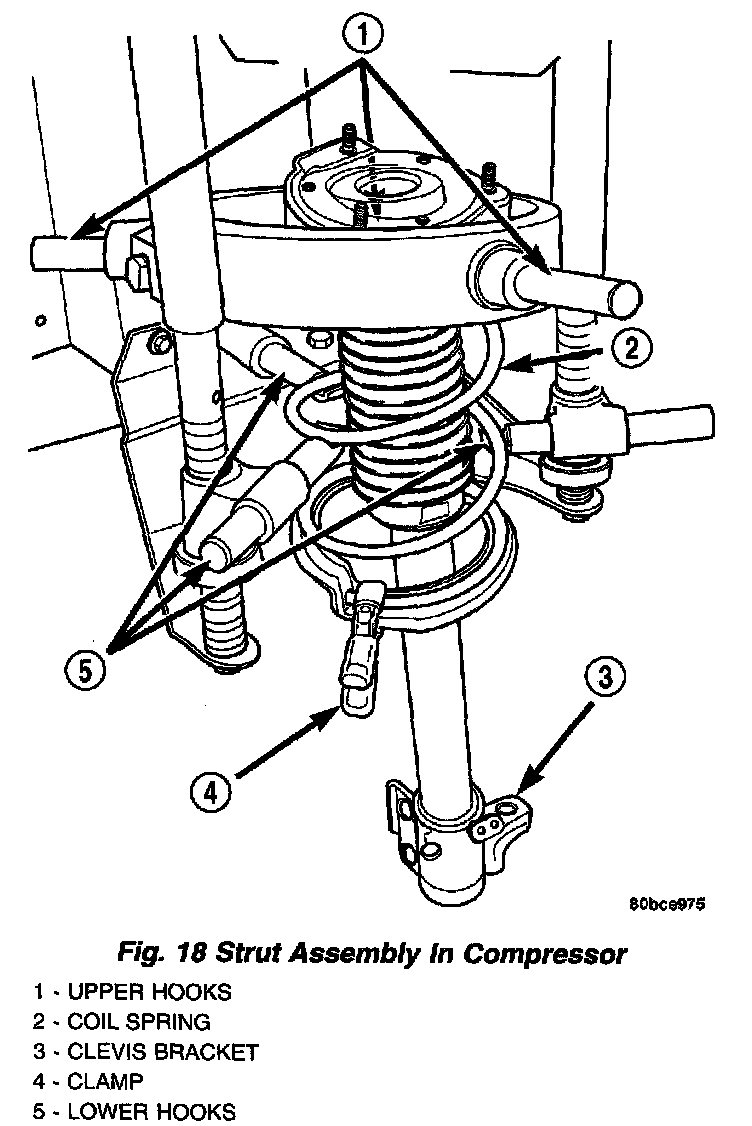 1

2

5

3

4

80bce975

Fig. 18 Strut Assembly In Compressor

1 - UPPER HOOKS
2 - COIL SPRING
3 - CLEVIS BRACKET
4 - CLAMP
5 - LOWER HOOKS