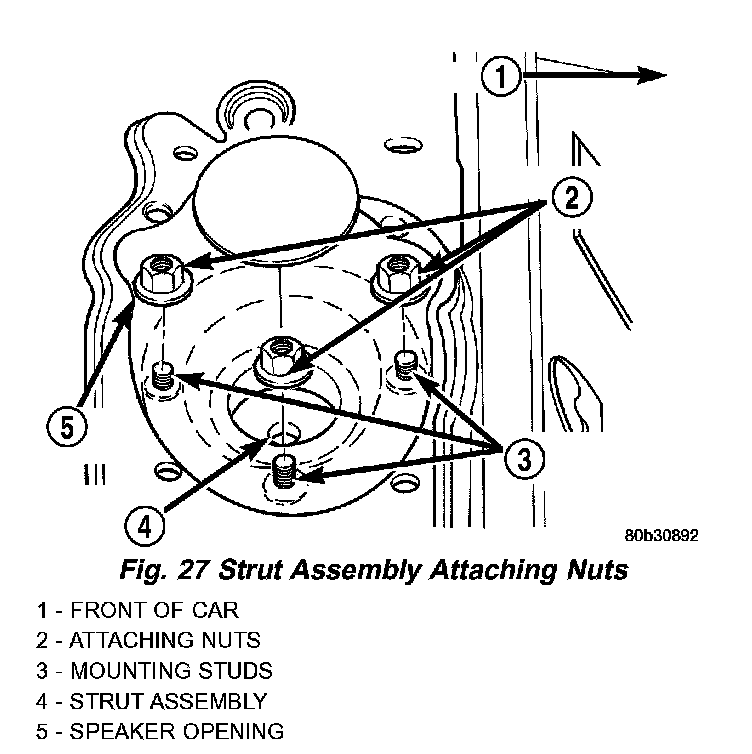 1
2
5
3
4
80b30892

Fig. 27 Strut Assembly Attaching Nuts

1 - FRONT OF CAR
2 - ATTACHING NUTS
3 - MOUNTING STUDS
4 - STRUT ASSEMBLY
5 - SPEAKER OPENING