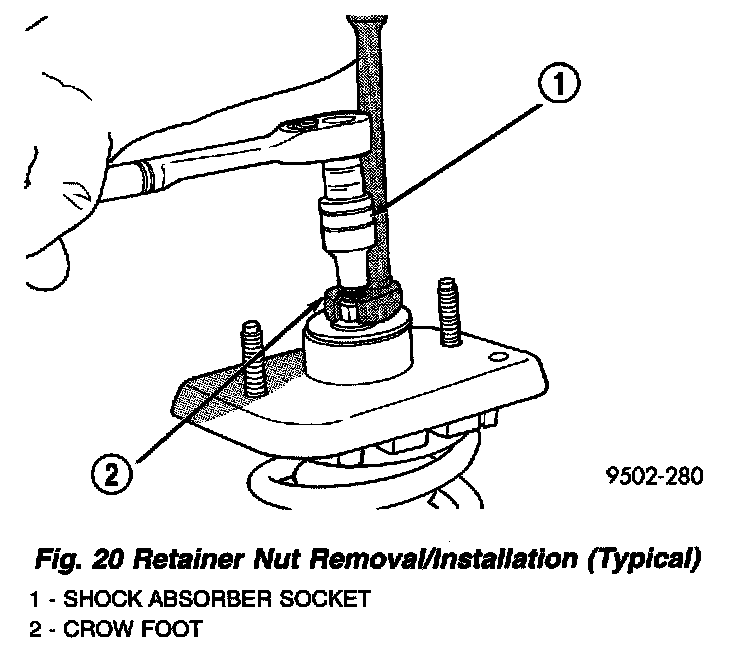 1

2

9502-280

Fig. 20 Retainer Nut Removal/Installation (Typical)

1 - SHOCK ABSORBER SOCKET
2 - CROW FOOT