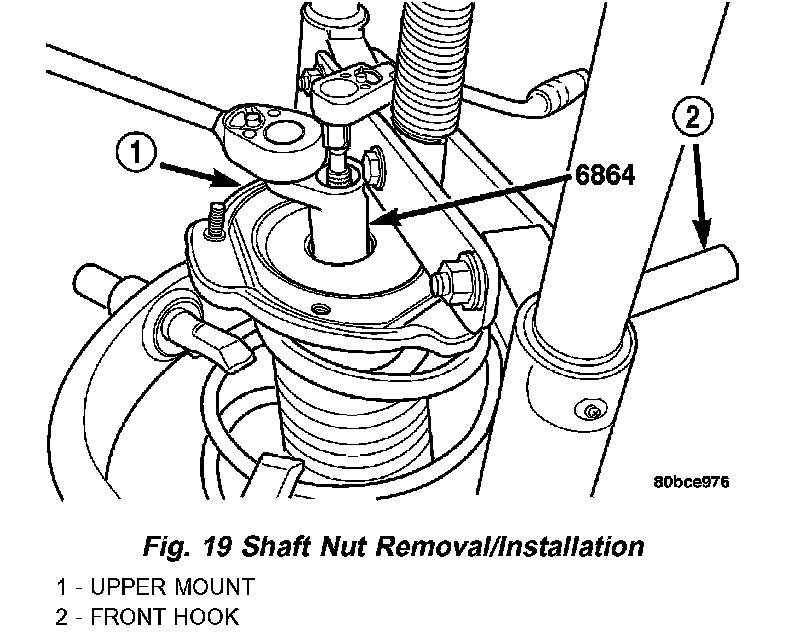 1

6864

2

80bce976

Fig. 19 Shaft Nut Removal/Installation

1 - UPPER MOUNT
2 - FRONT HOOK