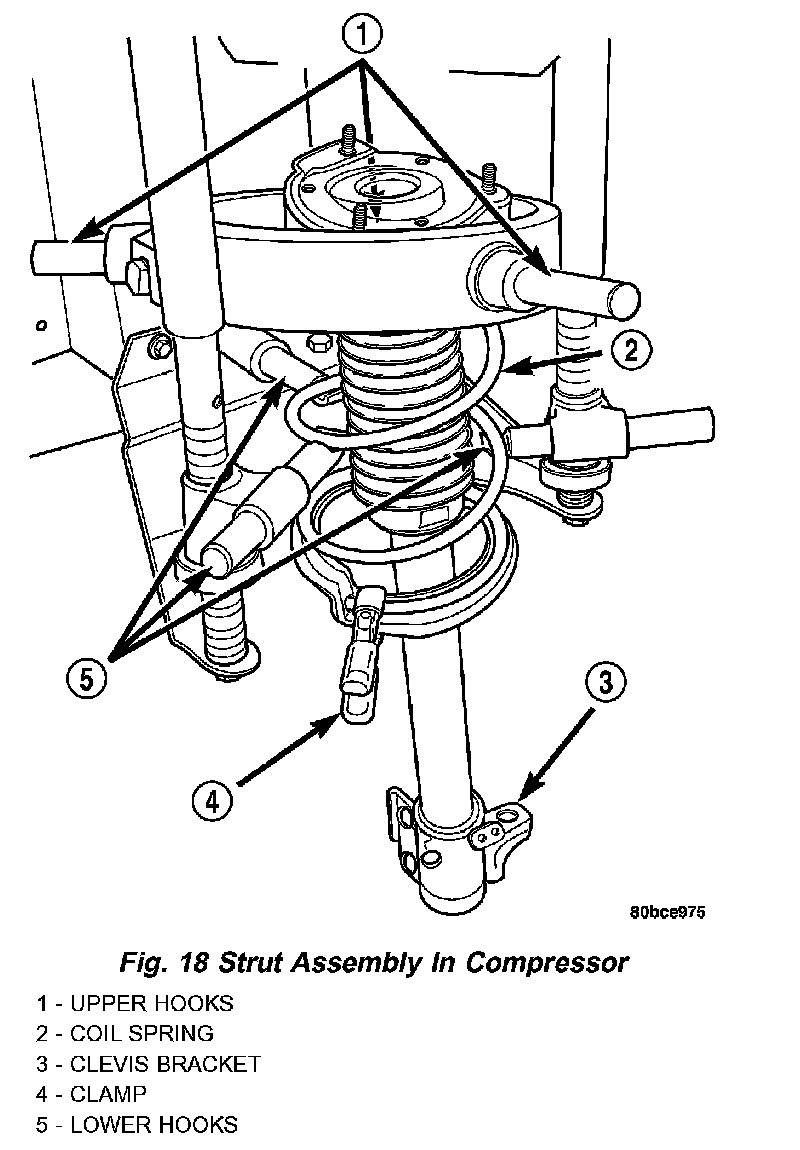 1

2

5

3

4

80bce975

Fig. 18 Strut Assembly In Compressor

1 - UPPER HOOKS
2 - COIL SPRING
3 - CLEVIS BRACKET
4 - CLAMP
5 - LOWER HOOKS