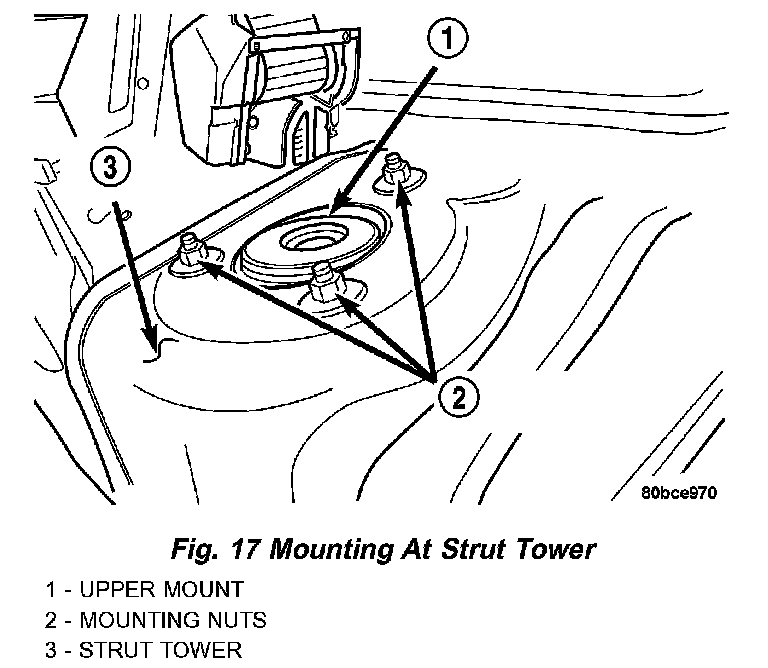 1

3

2

80bce970

Fig. 17 Mounting At Strut Tower

1 - UPPER MOUNT
2 - MOUNTING NUTS
3 - STRUT TOWER