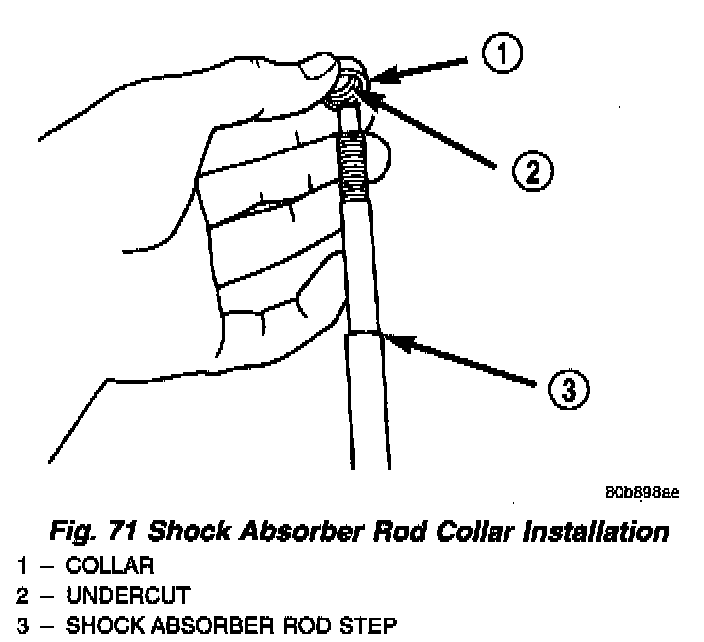 1

2

3

80b898ae

Fig. 71 Shock Absorber Rod Collar Installation

1 – COLLAR
2 – UNDERCUT
3 – SHOCK ABSORBER ROD STEP