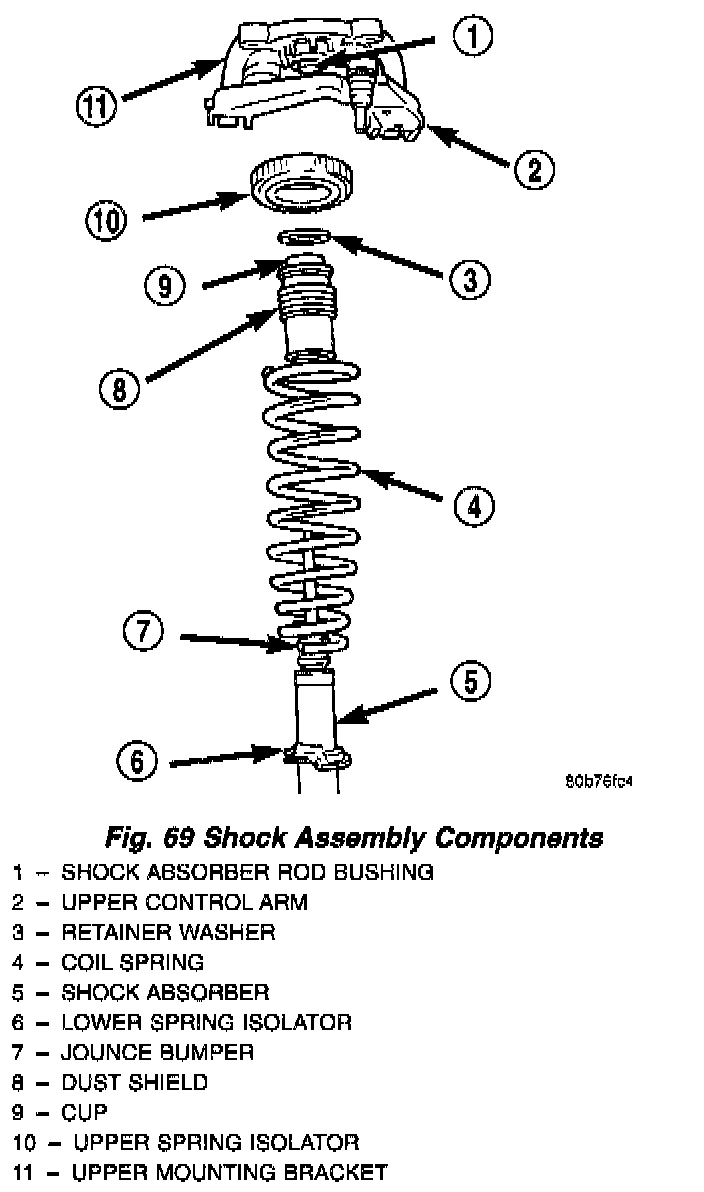 1

11

2

10

3

9

8

4

7

5

6

80b76fc4

Fig. 69 Shock Assembly Components

1 – SHOCK ABSORBER ROD BUSHING
2 – UPPER CONTROL ARM
3 – RETAINER WASHER
4 – COIL SPRING
5 – SHOCK ABSORBER
6 – LOWER SPRING ISOLATOR
7 – JOUNCE BUMPER
8 – DUST SHIELD
9 – CUP
10 – UPPER SPRING ISOLATOR
11 – UPPER MOUNTING BRACKET