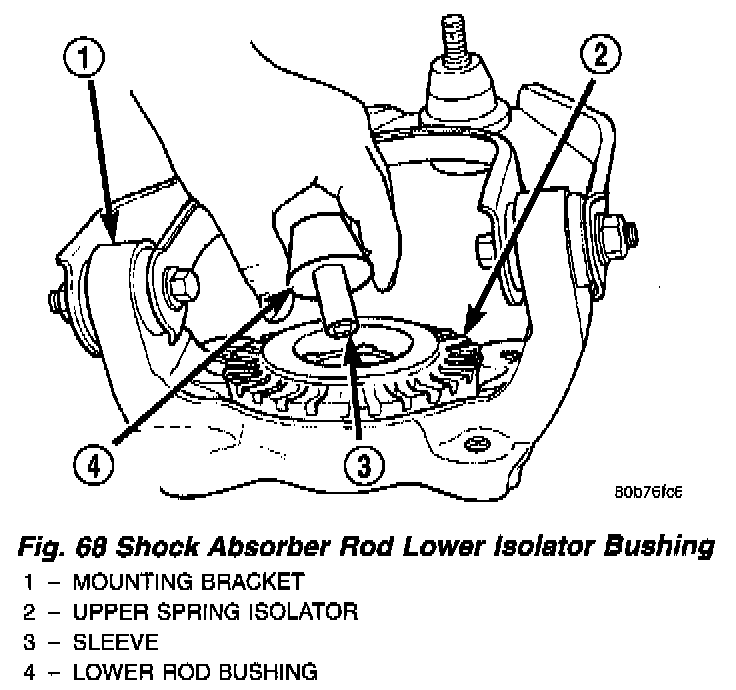 1
2
4
3
80b76fc6

Fig. 68 Shock Absorber Rod Lower Isolator Bushing
1 – MOUNTING BRACKET
2 – UPPER SPRING ISOLATOR
3 – SLEEVE
4 – LOWER ROD BUSHING