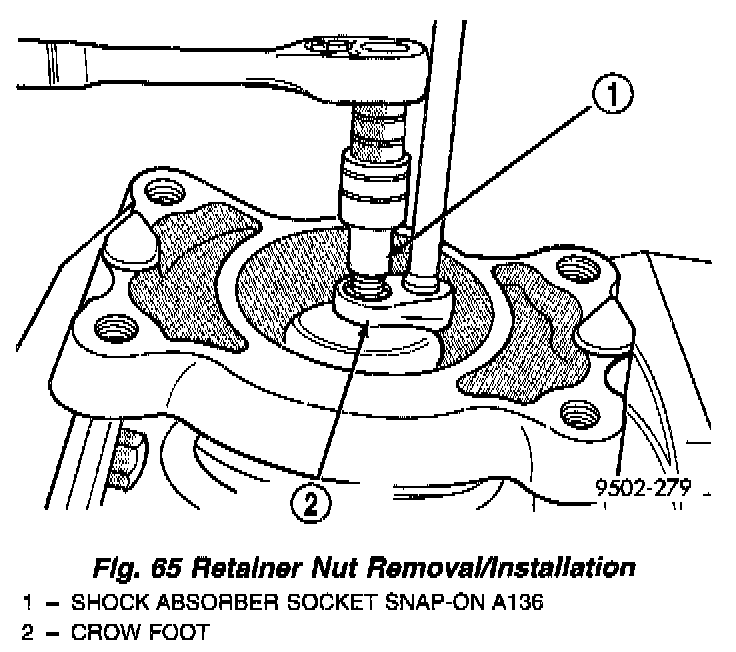 1

2

9502-279

Fig. 65 Retainer Nut Removal/Installation
1 – SHOCK ABSORBER SOCKET SNAP-ON A136
2 – CROW FOOT