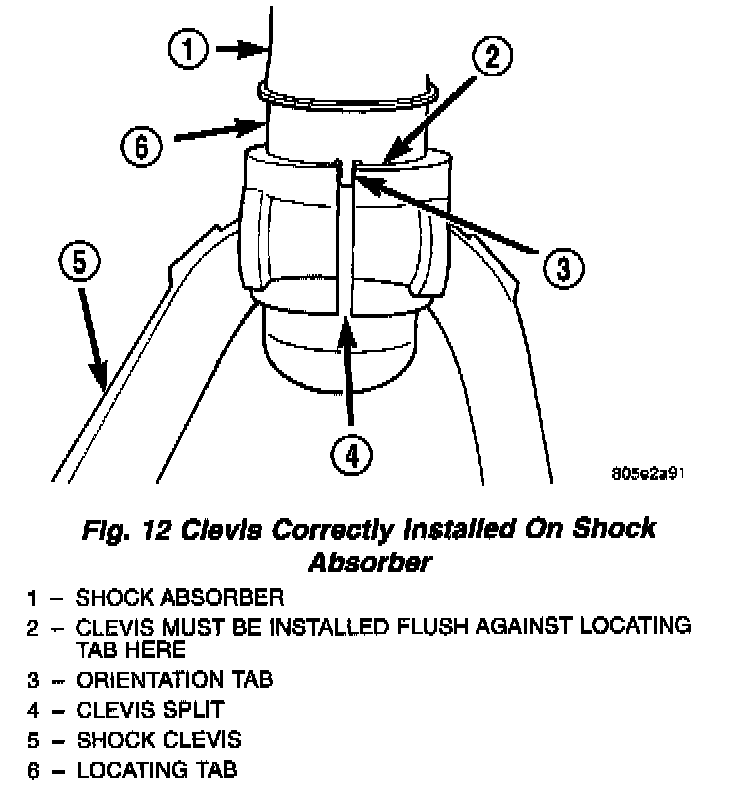 1
2
6
5
3
4
805e2a91

Fig. 12 Clevis Correctly Installed On Shock Absorber

1 – SHOCK ABSORBER
2 – CLEVIS MUST BE INSTALLED FLUSH AGAINST LOCATING TAB HERE
3 – ORIENTATION TAB
4 – CLEVIS SPLIT
5 – SHOCK CLEVIS
6 – LOCATING TAB