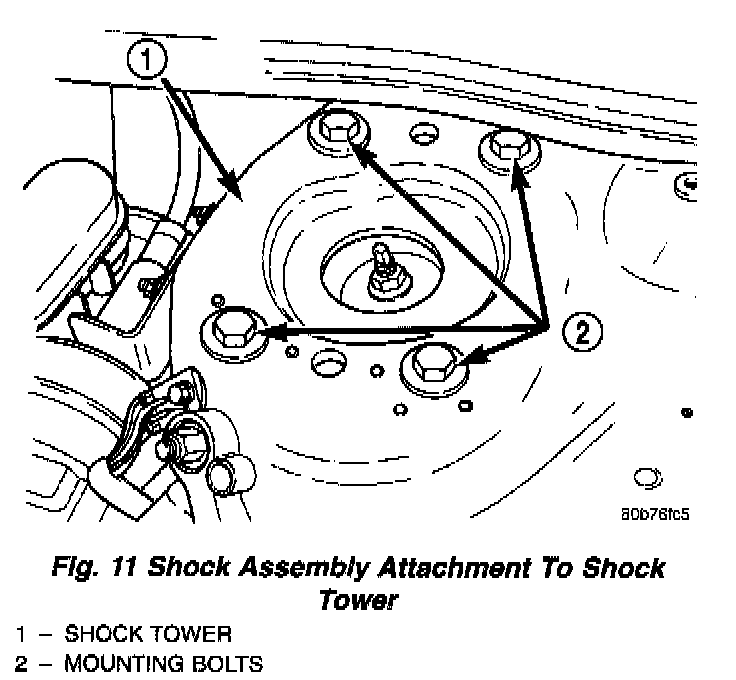 1

2

80b76fc5

Fig. 11 Shock Assembly Attachment To Shock Tower

1 – SHOCK TOWER
2 – MOUNTING BOLTS