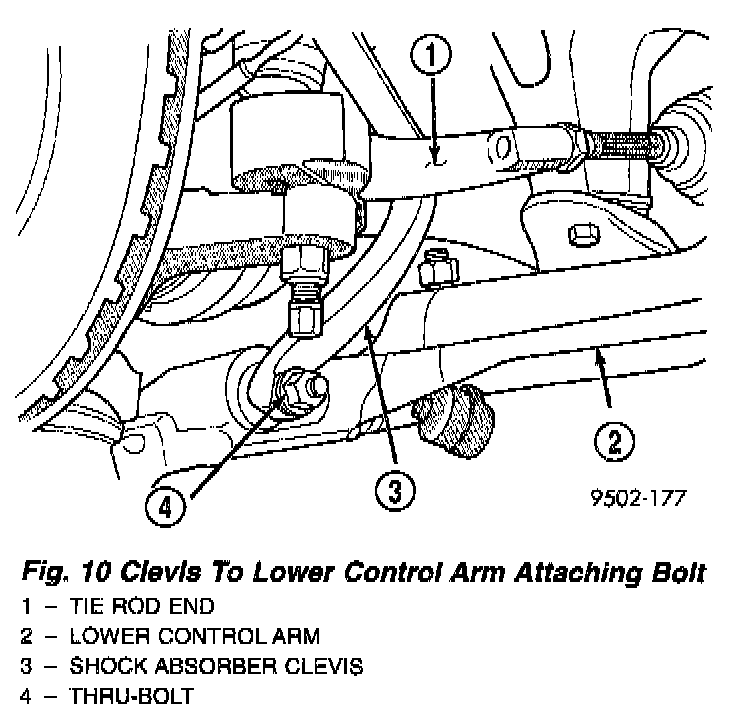 1

2

3

4

9502-177

Fig. 10 Clevis To Lower Control Arm Attaching Bolt

1 – TIE ROD END
2 – LOWER CONTROL ARM
3 – SHOCK ABSORBER CLEVIS
4 – THRU-BOLT