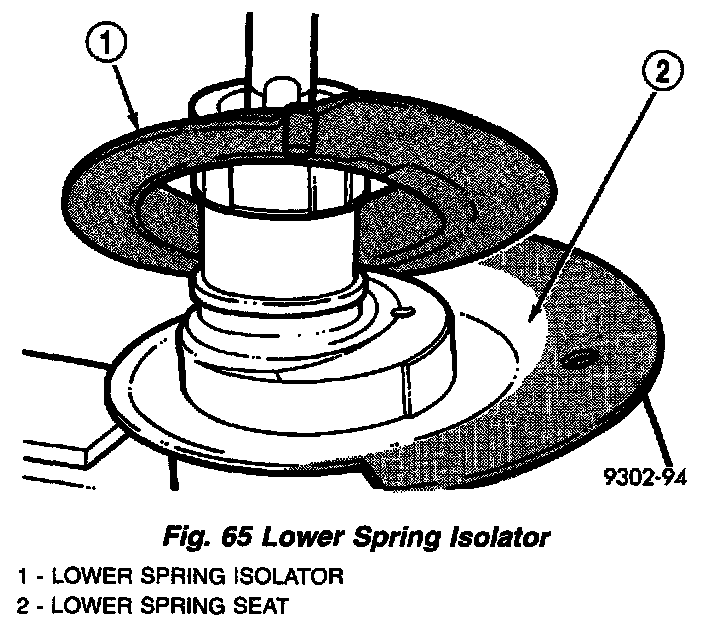 1

2

9302-94

Fig. 65 Lower Spring Isolator

1 - LOWER SPRING ISOLATOR
2 - LOWER SPRING SEAT